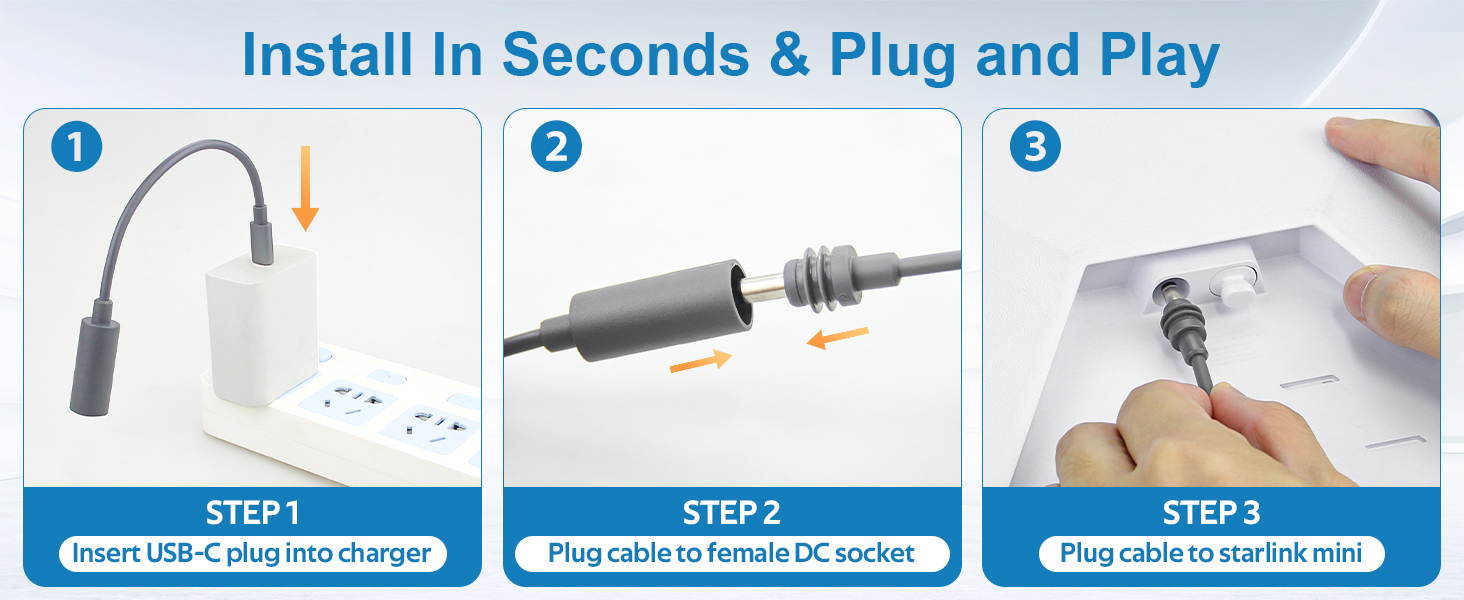 Install In Seconds & Plug and Play

1

STEP 1

Insert USB-C plug into charger

2

STEP 2

Plug cable to female DC socket

3

STEP 3

Plug cable to starlink mini