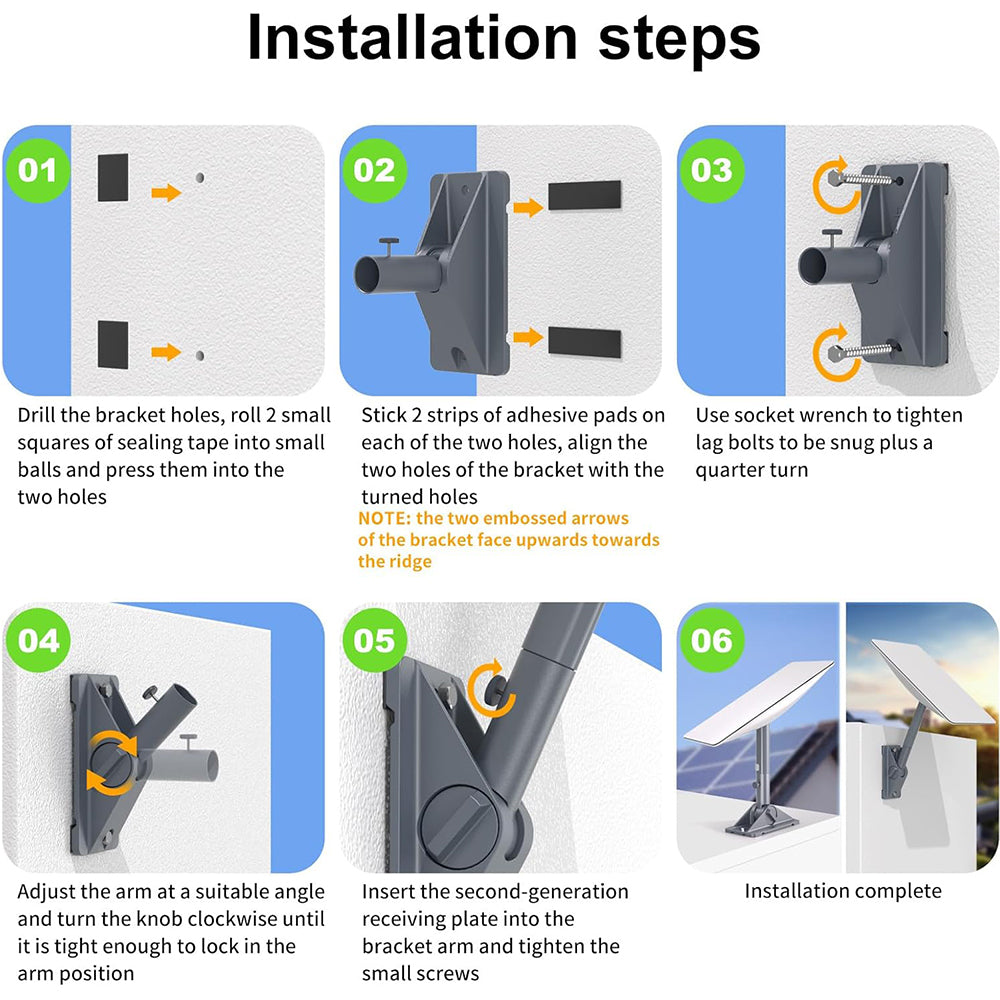 Installation steps

01

Drill the bracket holes, roll 2 small squares of sealing tape into small balls and press them into the two holes

02

Stick 2 strips of adhesive pads on each of the two holes, align the two holes of the bracket with the turned holes

NOTE: the two embossed arrows of the bracket face upwards towards the ridge

03

Use socket wrench to tighten lag bolts to be snug plus a quarter turn

04

Adjust the arm at a suitable angle and turn the knob clockwise until it is tight enough to lock in the arm position

05

Insert the second-generation receiving plate into the bracket arm and tighten the small screws

06

Installation complete